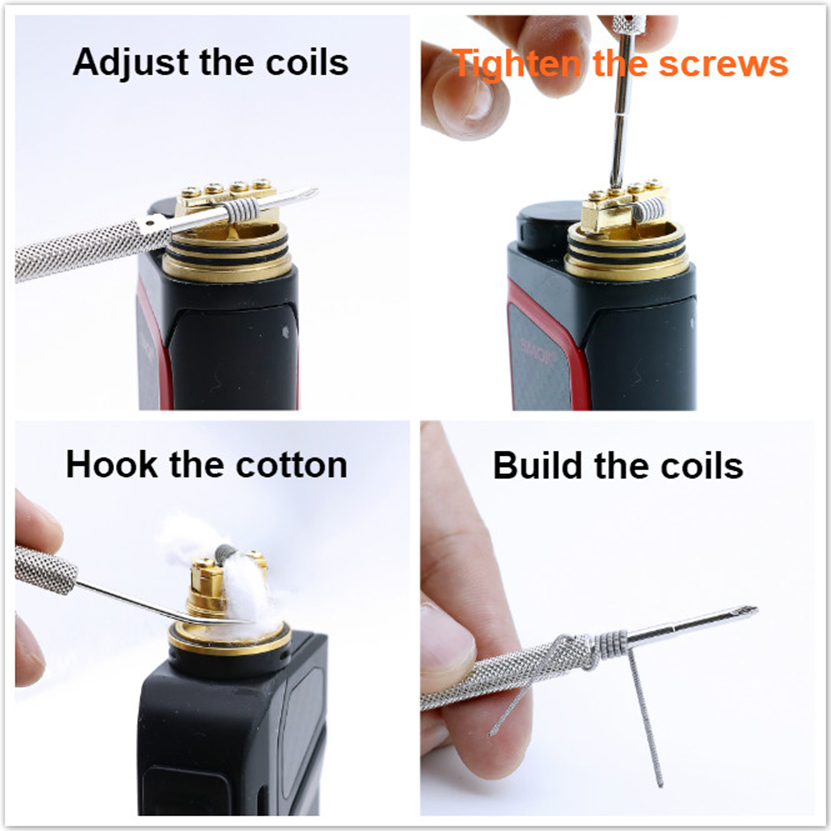 Adjust the coils

Tighten the screws

SMOK

Hook the cotton

Build the coils