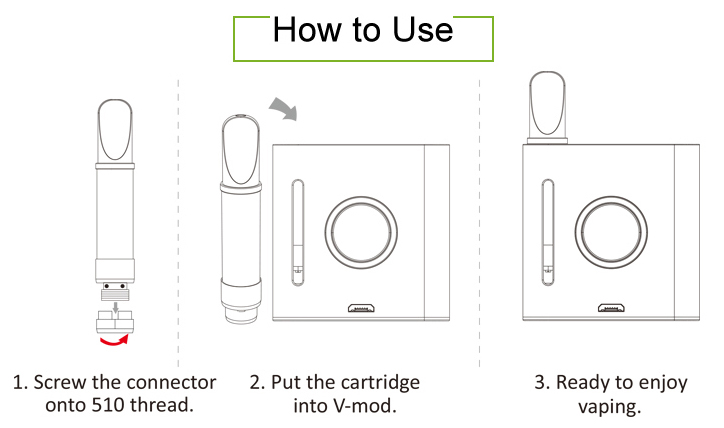 How to Use

1. Screw the connector onto 510 thread.

2. Put the cartridge into V-mod.

3. Ready to enjoy vaping.