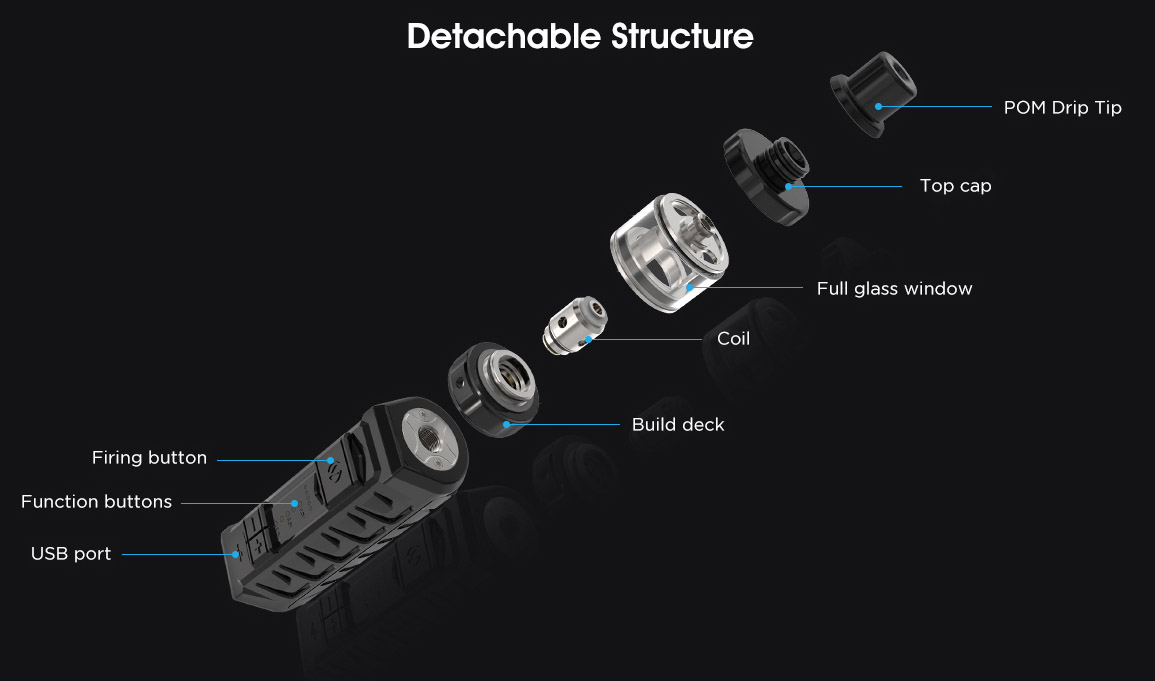 Detachable Structure

POM Drip Tip

Top cap

Full glass window

Coil

Build deck

Firing button

Function buttons

USB port