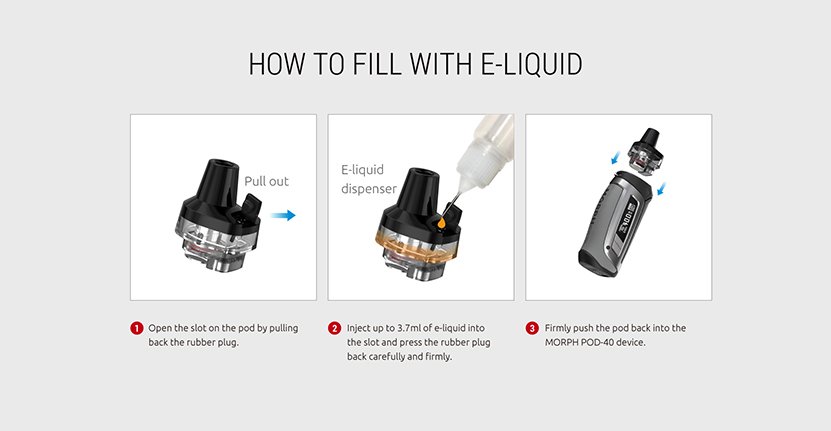 HOW TO FILL WITH E-LIQUID

Pull out

E-liquid dispenser

1 Open the slot on the pod by pulling back the rubber plug.

2 Inject up to 3.7ml of e-liquid into the slot and press the rubber plug back carefully and firmly.

3 Firmly push the pod back into the MORPH POD-40 device.