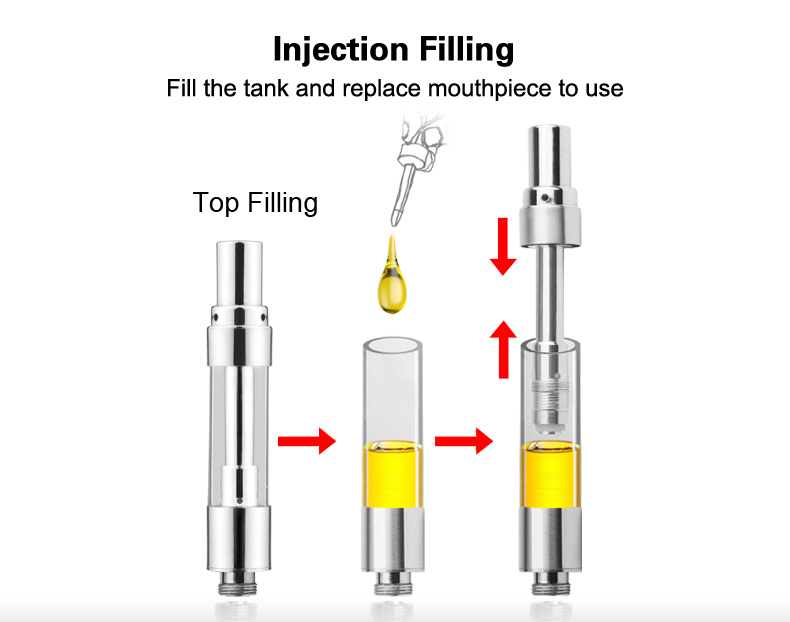 Injection Filling
Fill the tank and replace mouthpiece to use

Top Filling