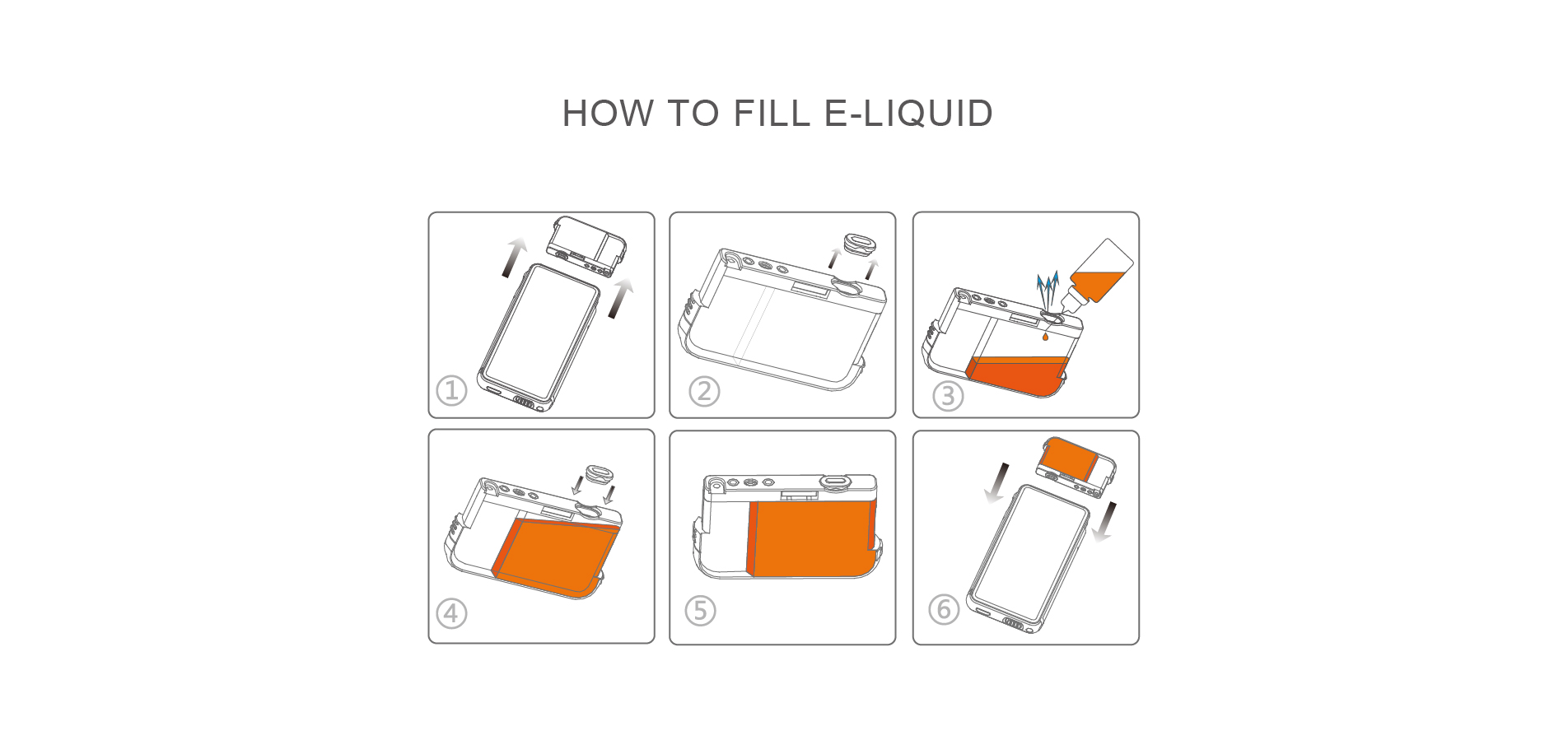 HOW TO FILL E-LIQUID

①

②

③

④

⑤

⑥