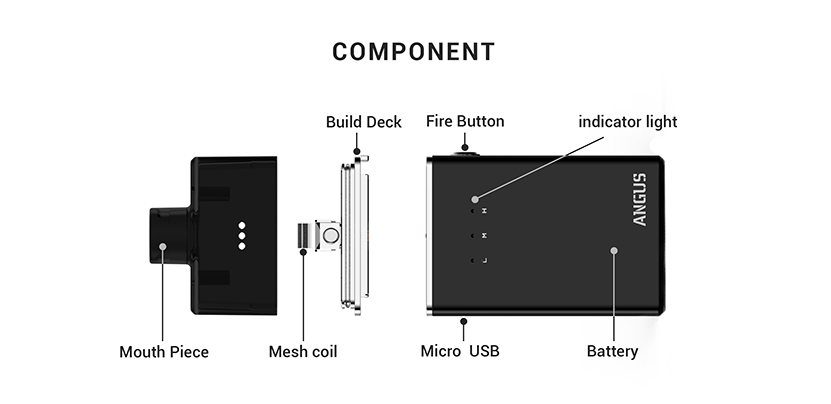 COMPONENT

Build Deck

Fire Button

indicator light

ANGUS

H
M
L

Mouth Piece

Mesh coil

Micro USB

Battery