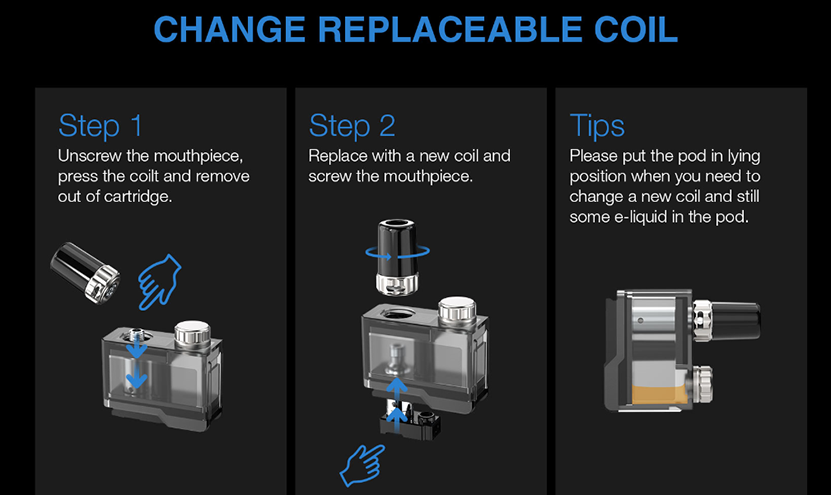 CHANGE REPLACEABLE COIL

Step 1
Unscrew the mouthpiece, press the coilt and remove out of cartridge.

Step 2
Replace with a new coil and screw the mouthpiece.

Tips
Please put the pod in lying position when you need to change a new coil and still some e-liquid in the pod.