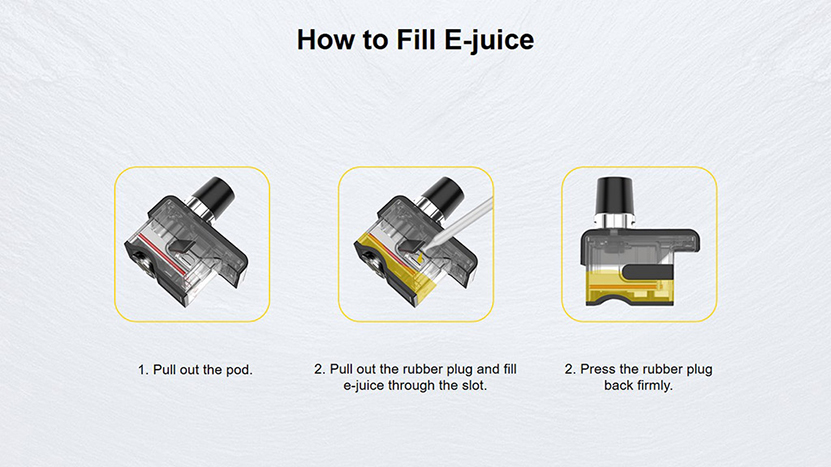 How to Fill E-juice

1. Pull out the pod.

2. Pull out the rubber plug and fill e-juice through the slot.

2. Press the rubber plug back firmly.