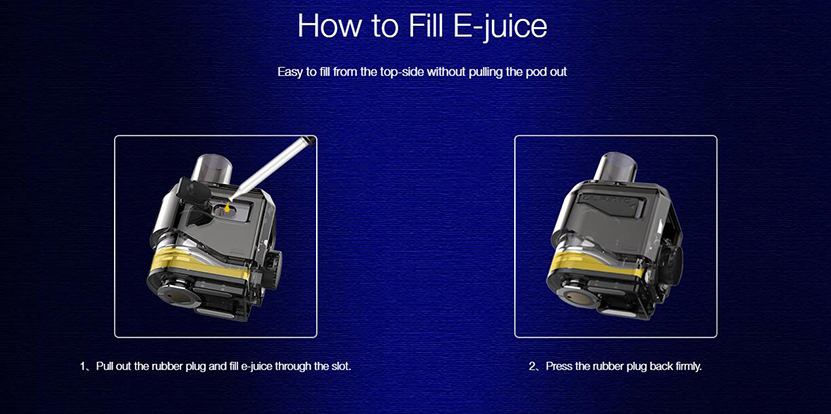 How to Fill E-juice

Easy to fill from the top-side without pulling the pod out

1、Pull out the rubber plug and fill e-juice through the slot.

2、Press the rubber plug back firmly.