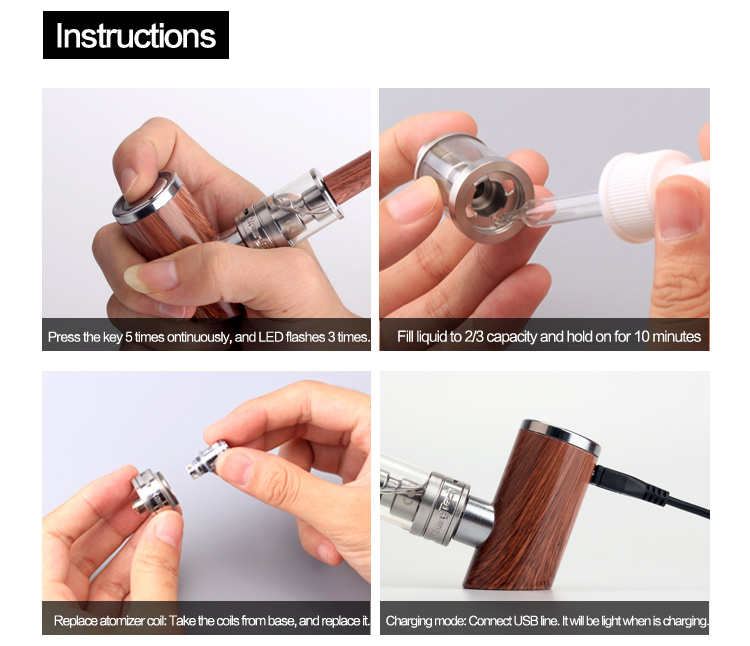 Instructions

Press the key 5 times ontinuously, and LED flashes 3 times.

Fill liquid to 2/3 capacity and hold on for 10 minutes

Replace atomizer coil: Take the coils from base, and replace it.

Charging mode: Connect USB line. It will be light when is charging.