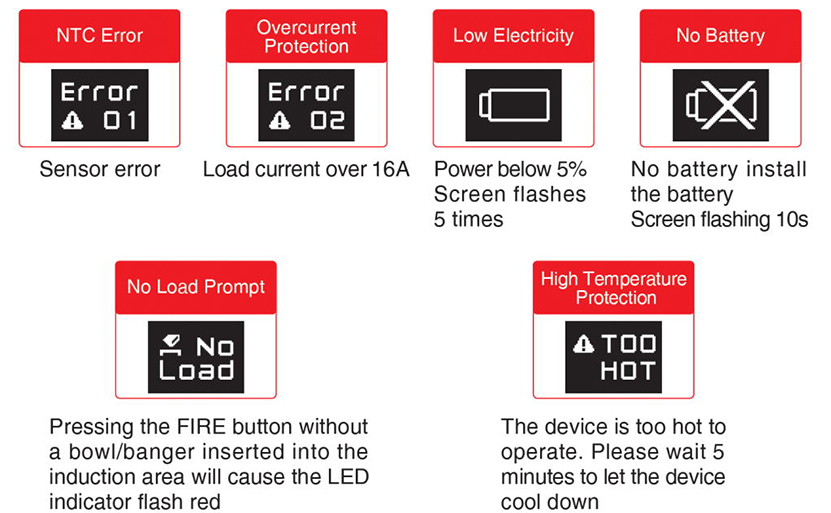 NTC Error

Error
01

Sensor error

Overcurrent Protection

Error
02

Load current over 16A

Low Electricity

Power below 5%
Screen flashes 5 times

No Battery

No battery install the battery
Screen flashing 10s

No Load Prompt

No
Load

Pressing the FIRE button without a bowl/banger inserted into the induction area will cause the LED indicator flash red

High Temperature Protection

TOO
HOT

The device is too hot to operate. Please wait 5 minutes to let the device cool down