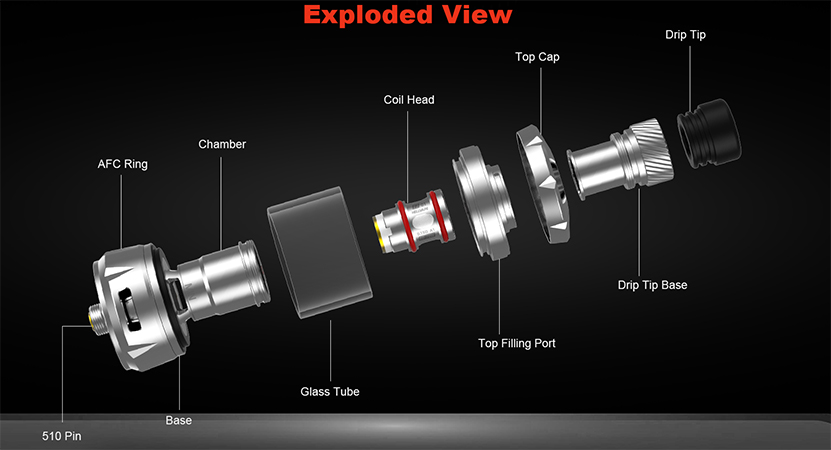 Exploded View

Drip Tip

Top Cap

Coil Head

Chamber

AFC Ring

Drip Tip Base

Top Filling Port

Glass Tube

Base

510 Pin