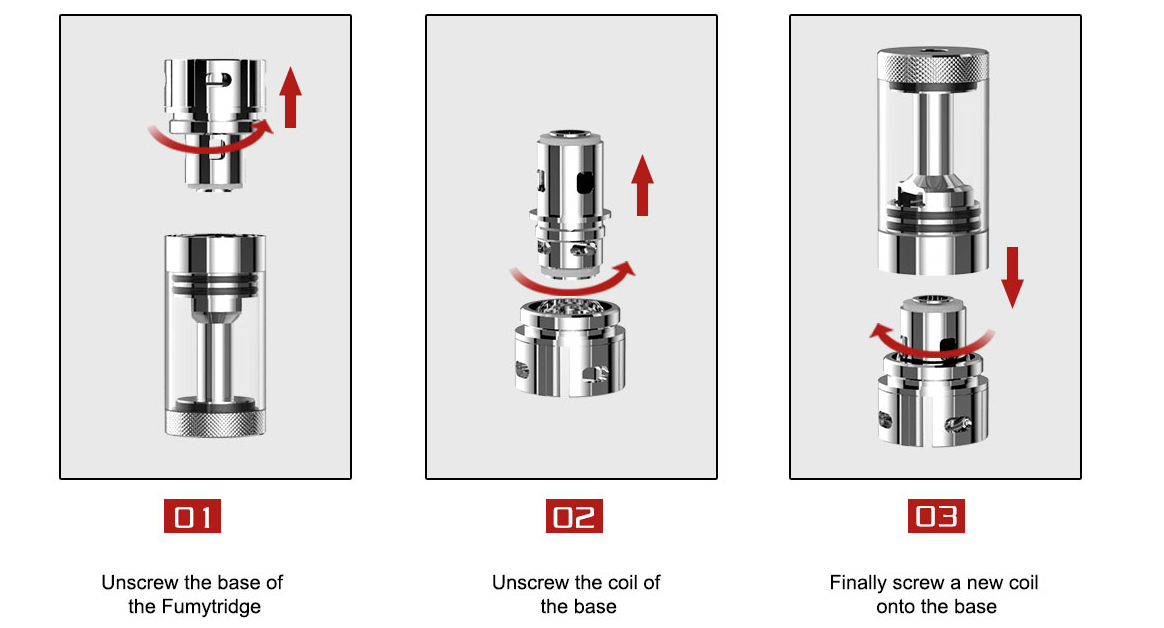 01

Unscrew the base of the Fumytridge

02

Unscrew the coil of the base

03

Finally screw a new coil onto the base