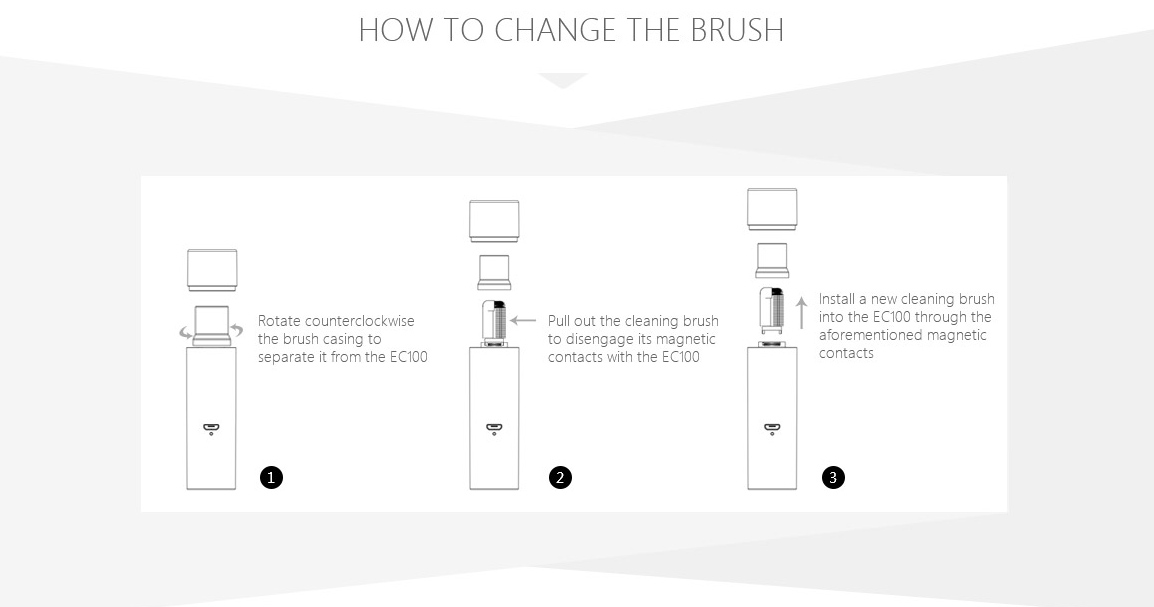 HOW TO CHANGE THE BRUSH

Rotate counterclockwise the brush casing to separate it from the EC100

1

Pull out the cleaning brush to disengage its magnetic contacts with the EC100

2

Install a new cleaning brush into the EC100 through the aforementioned magnetic contacts

3