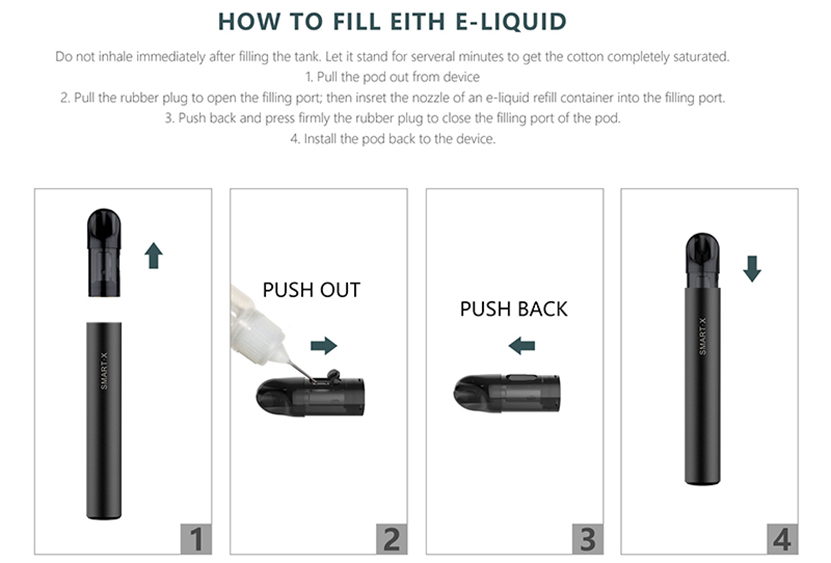 HOW TO FILL EITH E-LIQUID

Do not inhale immediately after filling the tank. Let it stand for serveral minutes to get the cotton completely saturated.
1. Pull the pod out from device
2. Pull the rubber plug to open the filling port; then insret the nozzle of an e-liquid refill container into the filling port.
3. Push back and press firmly the rubber plug to close the filling port of the pod.
4. Install the pod back to the device.

SMART-X

1

PUSH OUT

2

PUSH BACK

3

SMART-X

4