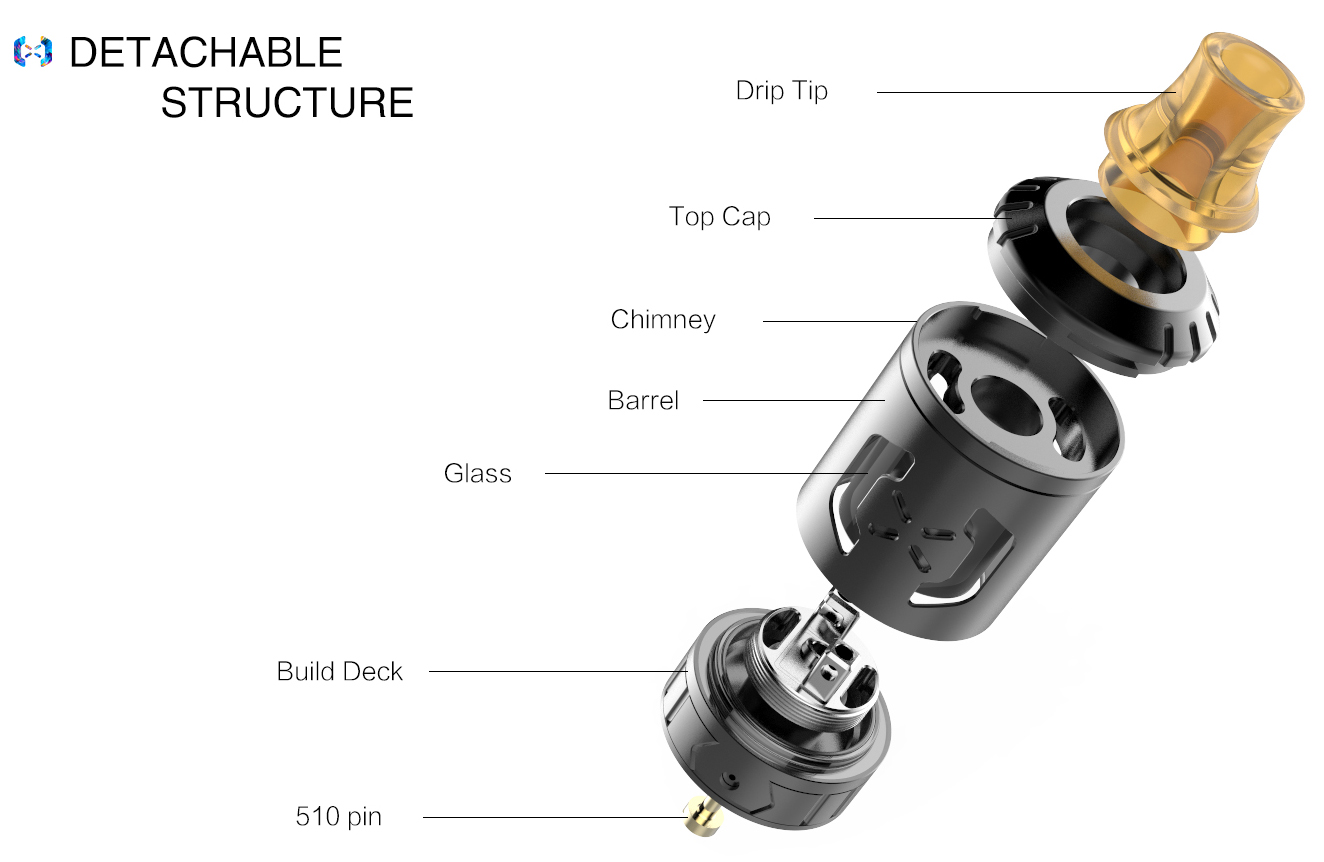 DETACHABLE STRUCTURE

Drip Tip

Top Cap

Chimney

Barrel

Glass

Build Deck

510 pin