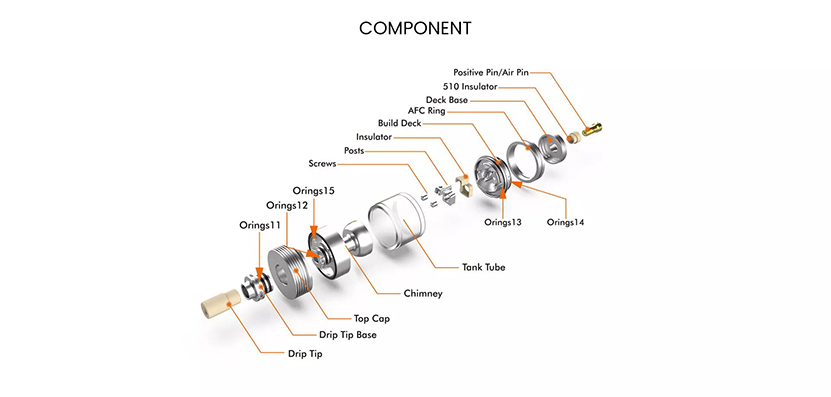 COMPONENT

Positive Pin/Air Pin
510 Insulator
Deck Base
AFC Ring
Build Deck
Insulator
Posts
Screws
Orings15
Orings12
Orings11
Orings13
Orings14
Tank Tube
Chimney
Top Cap
Drip Tip Base
Drip Tip