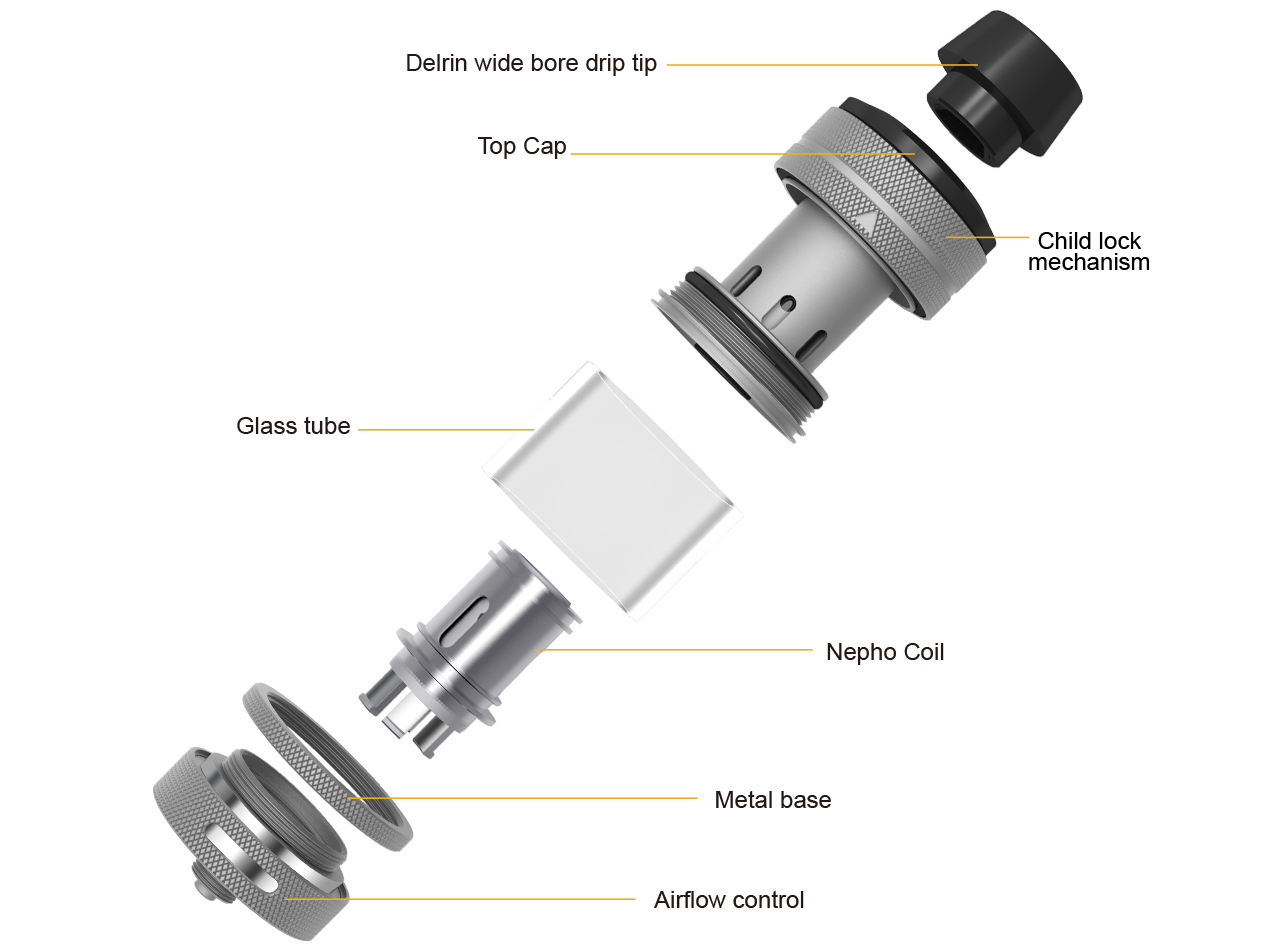 Delrin wide bore drip tip

Top Cap

Child lock mechanism

Glass tube

Nepho Coil

Metal base

Airflow control