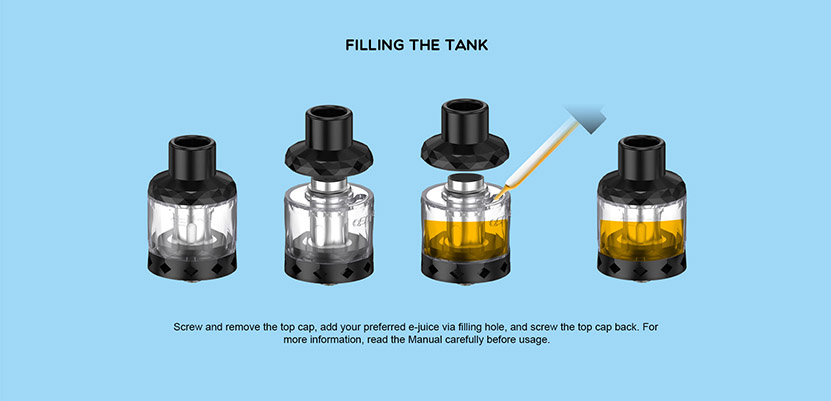 FILLING THE TANK

Screw and remove the top cap, add your preferred e-juice via filling hole, and screw the top cap back. For more information, read the Manual carefully before usage.