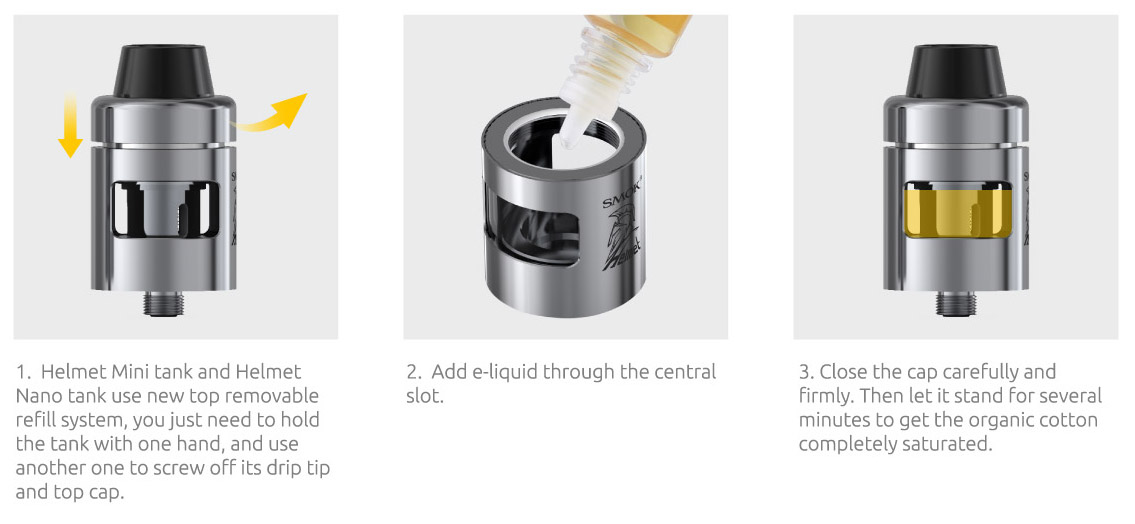 SMOK

1. Helmet Mini tank and Helmet Nano tank use new top removable refill system, you just need to hold the tank with one hand, and use another one to screw off its drip tip and top cap.

2. Add e-liquid through the central slot.

3. Close the cap carefully and firmly. Then let it stand for several minutes to get the organic cotton completely saturated.