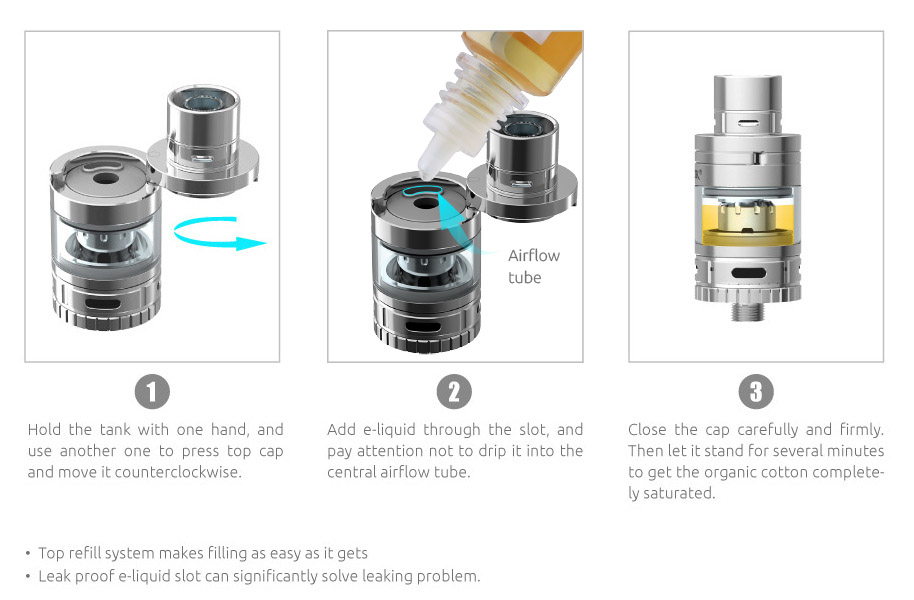 Airflow tube

1

Hold the tank with one hand, and use another one to press top cap and move it counterclockwise.

2

Add e-liquid through the slot, and pay attention not to drip it into the central airflow tube.

3

Close the cap carefully and firmly. Then let it stand for several minutes to get the organic cotton completely saturated.

• Top refill system makes filling as easy as it gets
• Leak proof e-liquid slot can significantly solve leaking problem.