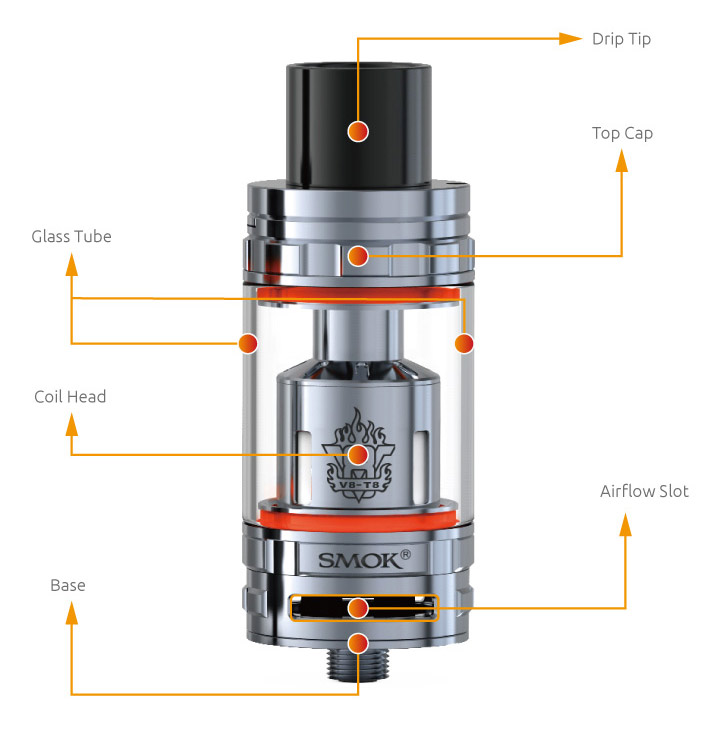 Drip Tip

Top Cap

Glass Tube

Coil Head

V8-T8

Airflow Slot

SMOK®

Base